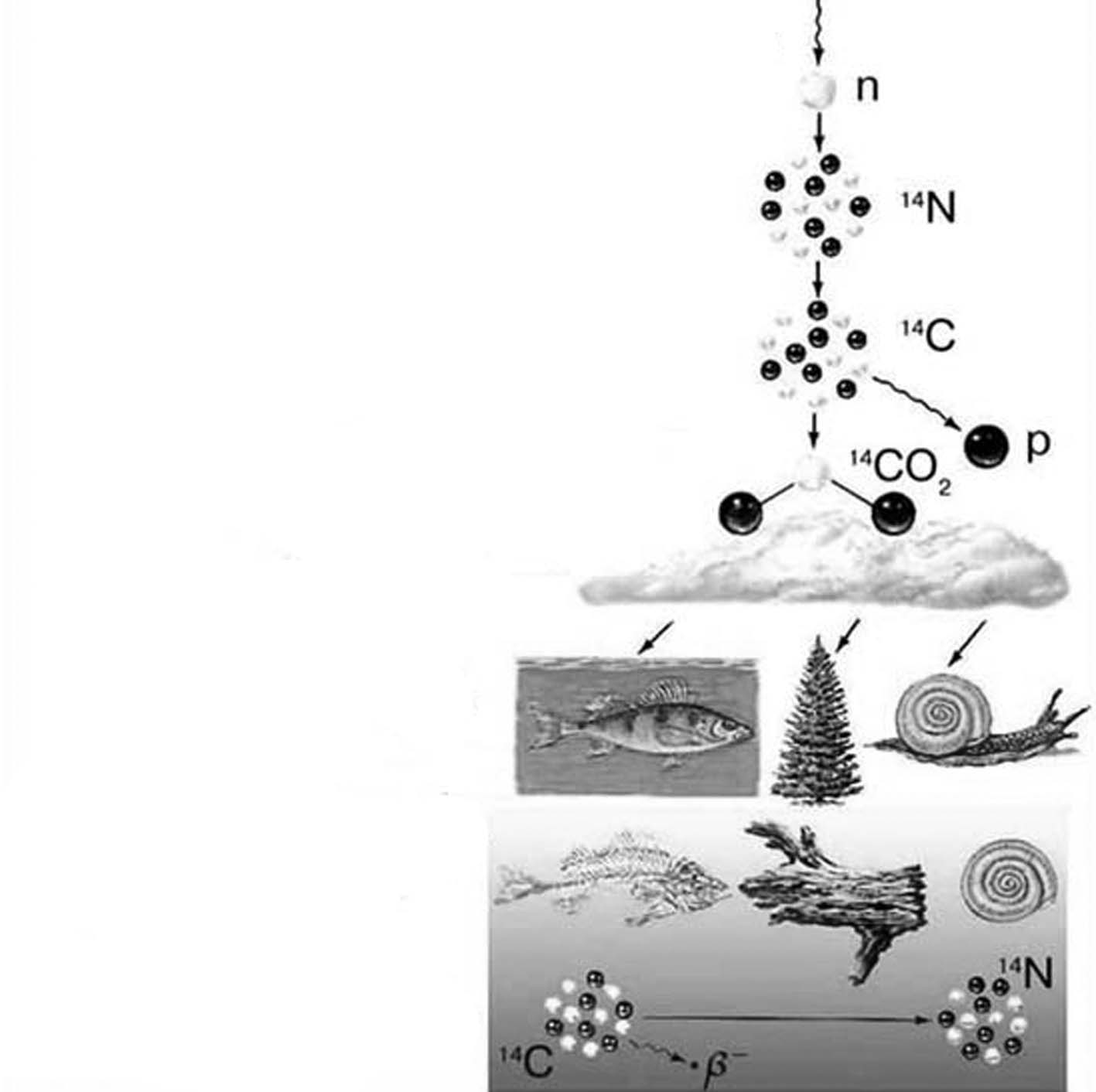 n

$^{14}N$

$^{14}C$

p

$^{14}CO_2$

$^{14}N$

$^{14}C$

$\beta^-$